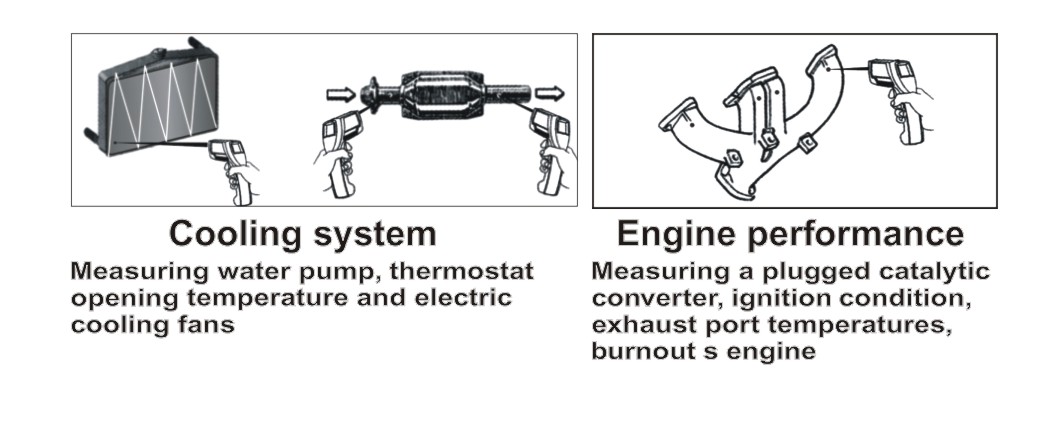 Cooling system
Measuring water pump, thermostat opening temperature and electric cooling fans

Engine performance
Measuring a plugged catalytic converter, ignition condition, exhaust port temperatures, burnout s engine